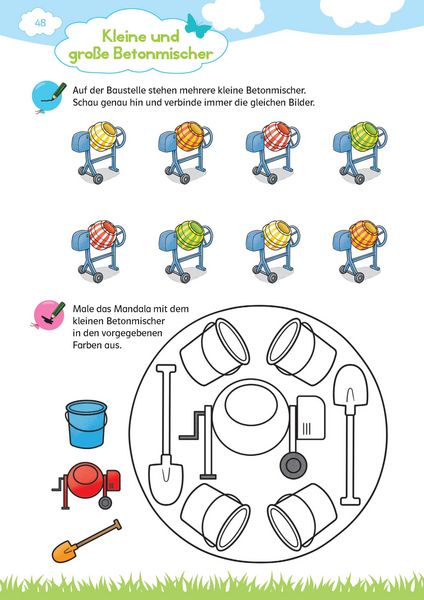 48

Kleine und große Betonmischer

Auf der Baustelle stehen mehrere kleine Betonmischer. Schau genau hin und verbinde immer die gleichen Bilder.

Male das Mandala mit dem kleinen Betonmischer in den vorgegebenen Farben aus.