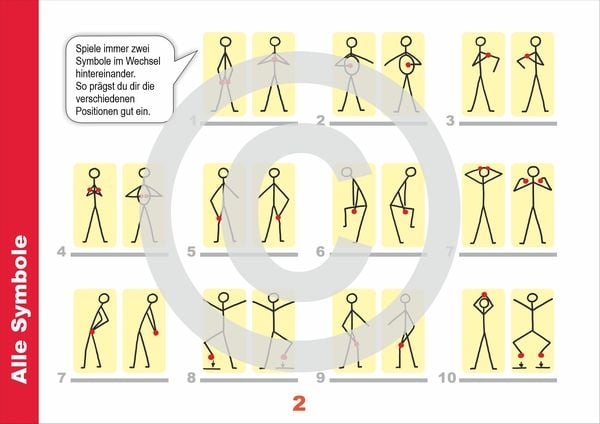 Alle Symbole

Spiele immer zwei Symbole im Wechsel hintereinander. So prägst du dir die verschiedenen Positionen gut ein.

1

2

3

4

5

6

7

7

8

9

10

2