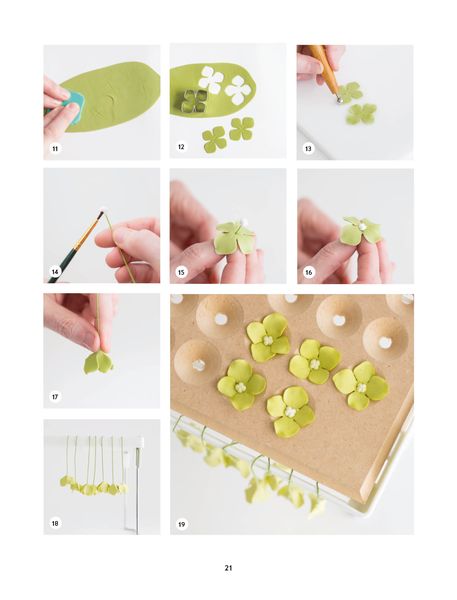 11

12

13

14

15

16

17

18

19

21