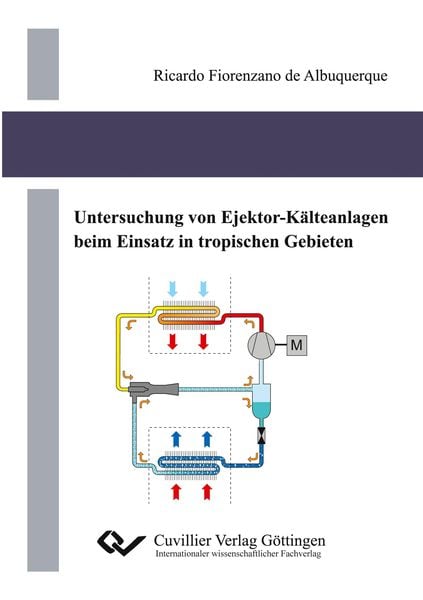 Ricardo Fiorenzano de Albuquerque

Untersuchung von Ejektor-Kälteanlagen beim Einsatz in tropischen Gebieten

M

Cuvillier Verlag Göttingen
Internationaler wissenschaftlicher Fachverlag