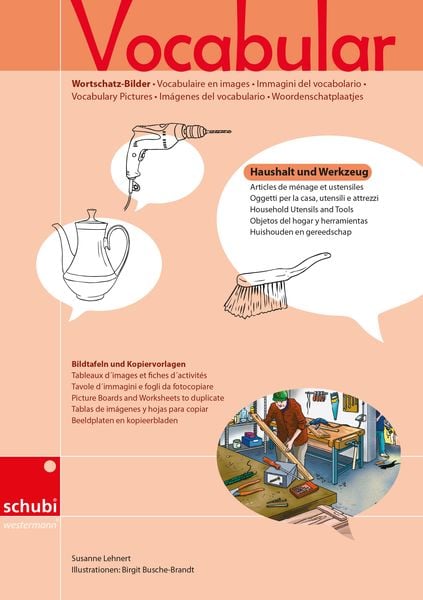 Vocabular

Wortschatz-Bilder • Vocabulaire en images • Immagini del vocabolario • Vocabulary Pictures • Imágenes del vocabulario • Woordenschatplaatjes

Haushalt und Werkzeug
Articles de ménage et ustensiles
Oggetti per la casa, utensili e attrezzi
Household Utensils and Tools
Objetos del hogar y herramientas
Huishouden en gereedschap

Bildtafeln und Kopiervorlagen
Tableaux d´images et fiches d´activités
Tavole d´immagini e fogli da fotocopiare
Picture Boards and Worksheets to duplicate
Tablas de imágenes y hojas para copiar
Beeldplaten en kopieerbladen

schubi
westermann

Susanne Lehnert
Illustrationen: Birgit Busche-Brandt