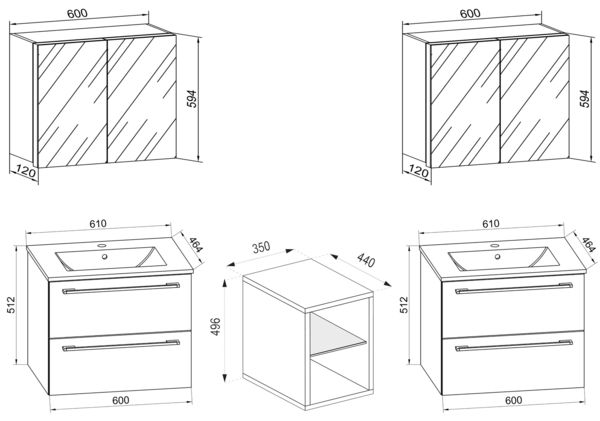 600
594
120

600
594
120

610
464
512
600

350
440
496

610
464
512
600