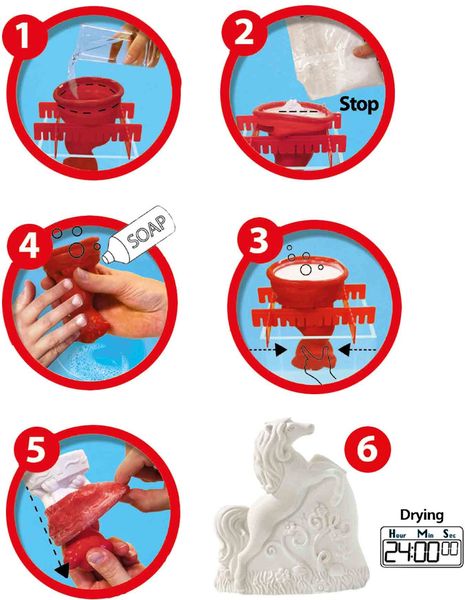 1

2

Stop

4

SOAP

3

5

6

Drying

Hour Min Sec

24:00 00