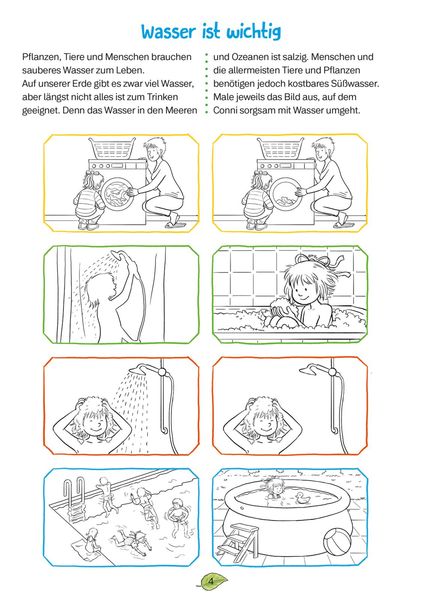 Wasser ist wichtig

Pflanzen, Tiere und Menschen brauchen sauberes Wasser zum Leben.
Auf unserer Erde gibt es zwar viel Wasser, aber längst nicht alles ist zum Trinken geeignet. Denn das Wasser in den Meeren und Ozeanen ist salzig. Menschen und die allermeisten Tiere und Pflanzen benötigen jedoch kostbares Süßwasser. Male jeweils das Bild aus, auf dem Conni sorgsam mit Wasser umgeht.

4