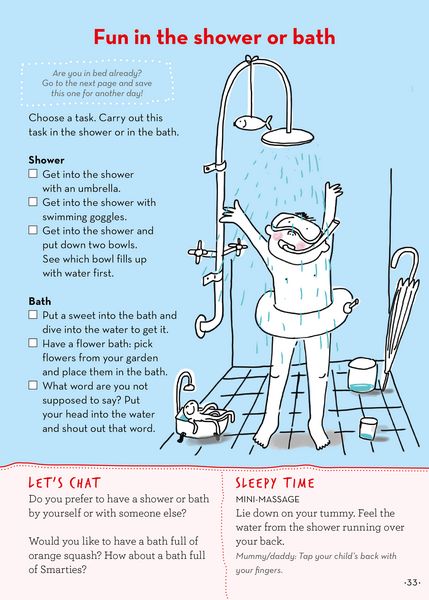 Fun in the shower or bath

Are you in bed already? Go to the next page and save this one for another day!

Choose a task. Carry out this task in the shower or in the bath.

Shower
☐ Get into the shower with an umbrella.
☐ Get into the shower with swimming goggles.
☐ Get into the shower and put down two bowls. See which bowl fills up with water first.

Bath
☐ Put a sweet into the bath and dive into the water to get it.
☐ Have a flower bath: pick flowers from your garden and place them in the bath.
☐ What word are you not supposed to say? Put your head into the water and shout out that word.

LET'S CHAT
Do you prefer to have a shower or bath by yourself or with someone else?

Would you like to have a bath full of orange squash? How about a bath full of Smarties?

SLEEPY TIME
MINI-MASSAGE
Lie down on your tummy. Feel the water from the shower running over your back.
Mummy/daddy: Tap your child's back with your fingers.

·33·