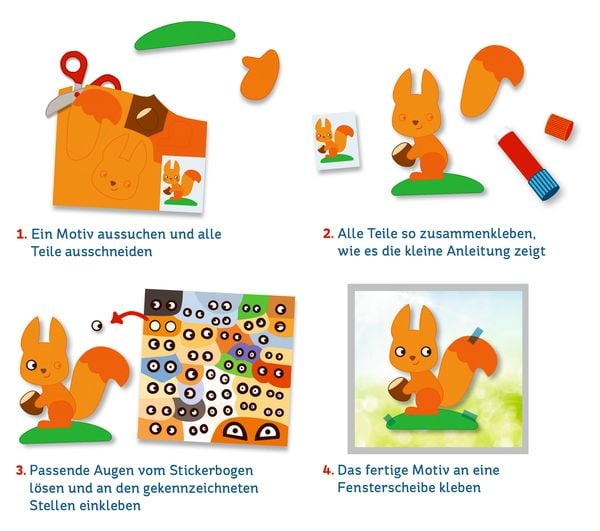 1. Ein Motiv aussuchen und alle Teile ausschneiden

2. Alle Teile so zusammenkleben, wie es die kleine Anleitung zeigt

3. Passende Augen vom Stickerbogen lösen und an den gekennzeichneten Stellen einkleben

4. Das fertige Motiv an eine Fensterscheibe kleben