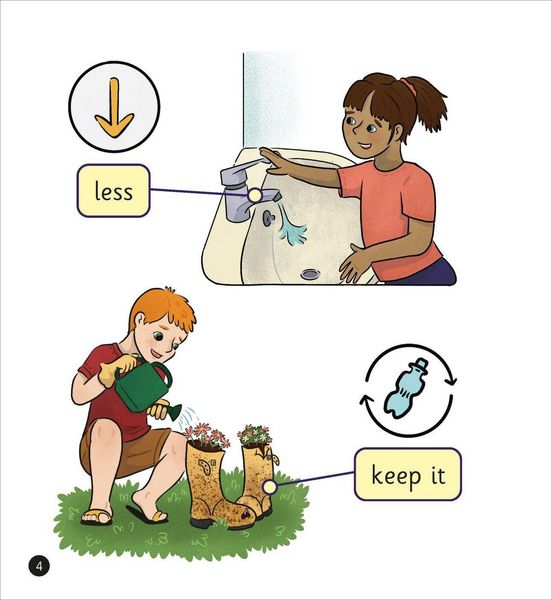 less

keep it

4