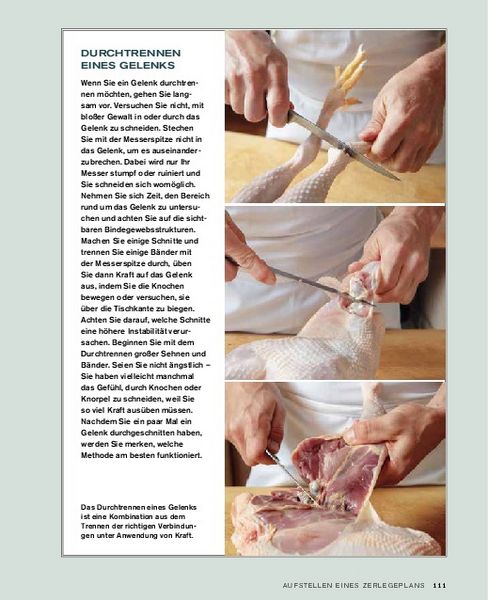 DURCHTRENNEN EINES GELENKS

Wenn Sie ein Gelenk durchtrennen möchten, gehen Sie langsam vor. Versuchen Sie nicht, mit bloßer Gewalt in oder durch das Gelenk zu schneiden. Stechen Sie mit der Messerspitze nicht in das Gelenk, um es auseinanderzubrechen. Dabei wird nur Ihr Messer stumpf oder ruiniert und Sie schneiden sich womöglich. Nehmen Sie sich Zeit, den Bereich rund um das Gelenk zu untersuchen und achten Sie auf die sichtbaren Bindegewebsstrukturen. Machen Sie einige Schnitte und trennen Sie einige Bänder mit der Messerspitze durch, üben Sie dann Kraft auf das Gelenk aus, indem Sie die Knochen bewegen oder versuchen, sie über die Tischkante zu biegen. Achten Sie darauf, welche Schnitte eine höhere Instabilität verursachen. Beginnen Sie mit dem Durchtrennen großer Sehnen und Bänder. Seien Sie nicht ängstlich – Sie haben vielleicht manchmal das Gefühl, durch Knochen oder Knorpel zu schneiden, weil Sie so viel Kraft ausüben müssen. Nachdem Sie ein paar Mal ein Gelenk durchgeschnitten haben, werden Sie merken, welche Methode am besten funktioniert.

Das Durchtrennen eines Gelenks ist eine Kombination aus dem Trennen der richtigen Verbindungen unter Anwendung von Kraft.

AUFSTELLEN EINES ZERLEGEPLANS 111