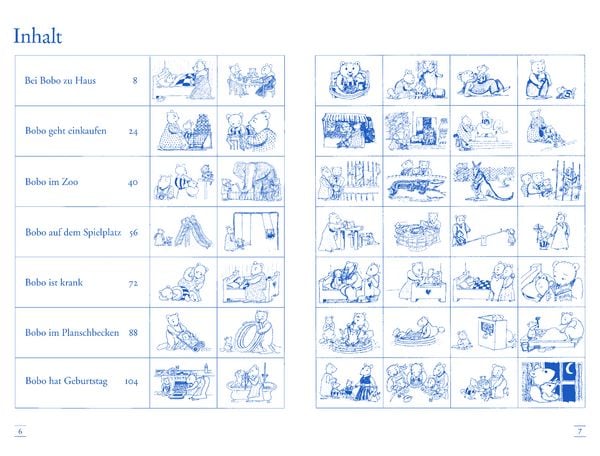 Inhalt

Bei Bobo zu Haus 8

Bobo geht einkaufen 24

Bobo im Zoo 40

Bobo auf dem Spielplatz 56

Bobo ist krank 72

Bobo im Planschbecken 88

Bobo hat Geburtstag 104

6

7