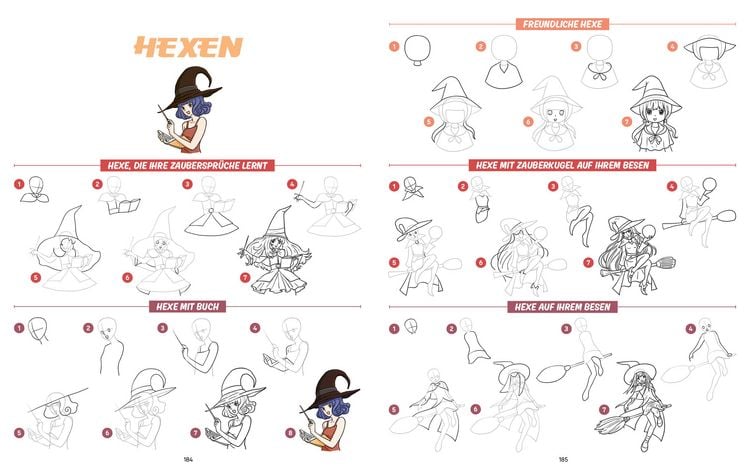 HEXEN

HEXE, DIE IHRE ZAUBERSPRÜCHE LERNT

1 2 3 4 5 6 7

HEXE MIT BUCH

1 2 3 4 5 6 7 8

184

FREUNDLICHE HEXE

1 2 3 4 5 6 7

HEXE MIT ZAUBERKUGEL AUF IHREM BESEN

1 2 3 4 5 6 7

HEXE AUF IHREM BESEN

1 2 3 4 5 6 7

185