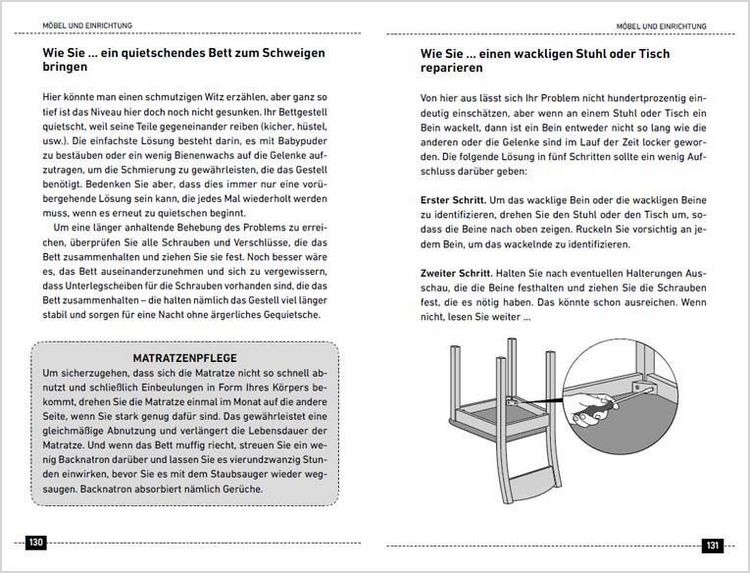 MÖBEL UND EINRICHTUNG

Wie Sie ... ein quietschendes Bett zum Schweigen bringen

Hier könnte man einen schmutzigen Witz erzählen, aber ganz so tief ist das Niveau hier doch noch nicht gesunken. Ihr Bettgestell quietscht, weil seine Teile gegeneinander reiben (kicher, hüstel, usw.). Die einfachste Lösung besteht darin, es mit Babypuder zu bestäuben oder ein wenig Bienenwachs auf die Gelenke aufzutragen, um die Schmierung zu gewährleisten, die das Gestell benötigt. Bedenken Sie aber, dass dies immer nur eine vorübergehende Lösung sein kann, die jedes Mal wiederholt werden muss, wenn es erneut zu quietschen beginnt.

Um eine länger anhaltende Behebung des Problems zu erreichen, überprüfen Sie alle Schrauben und Verschlüsse, die das Bett zusammenhalten und ziehen Sie sie fest. Noch besser wäre es, das Bett auseinanderzunehmen und sich zu vergewissern, dass Unterlegscheiben für die Schrauben vorhanden sind, die das Bett zusammenhalten – die halten nämlich das Gestell viel länger stabil und sorgen für eine Nacht ohne ärgerliches Gequietsche.

MATRATZENPFLEGE
Um sicherzugehen, dass sich die Matratze nicht so schnell abnutzt und schließlich Einbeulungen in Form Ihres Körpers bekommt, drehen Sie die Matratze einmal im Monat auf die andere Seite, wenn Sie stark genug dafür sind. Das gewährleistet eine gleichmäßige Abnutzung und verlängert die Lebensdauer der Matratze. Und wenn das Bett muffig riecht, streuen Sie ein wenig Backnatron darüber und lassen Sie es vierundzwanzig Stunden einwirken, bevor Sie es mit dem Staubsauger wieder wegsaugen. Backnatron absorbiert nämlich Gerüche.

130

MÖBEL UND EINRICHTUNG

Wie Sie ... einen wackligen Stuhl oder Tisch reparieren

Von hier aus lässt sich Ihr Problem nicht hundertprozentig eindeutig einschätzen, aber wenn an einem Stuhl oder Tisch ein Bein wackelt, dann ist ein Bein entweder nicht so lang wie die anderen oder die Gelenke sind im Lauf der Zeit locker geworden. Die folgende Lösung in fünf Schritten sollte ein wenig Aufschluss darüber geben:

Erster Schritt. Um das wacklige Bein oder die wackligen Beine zu identifizieren, drehen Sie den Stuhl oder den Tisch um, sodass die Beine nach oben zeigen. Ruckeln Sie vorsichtig an jedem Bein, um das wackelnde zu identifizieren.

Zweiter Schritt. Halten Sie nach eventuellen Halterungen Ausschau, die die Beine festhalten und ziehen Sie die Schrauben fest, die es nötig haben. Das könnte schon ausreichen. Wenn nicht, lesen Sie weiter ...

131