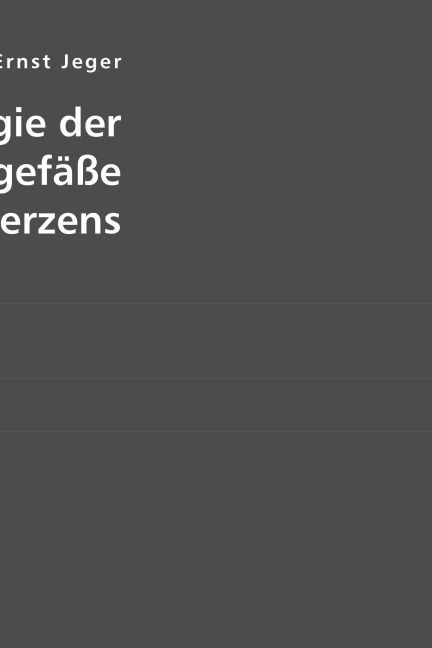 Ernst Jeger

gie der
gefäße
erzens