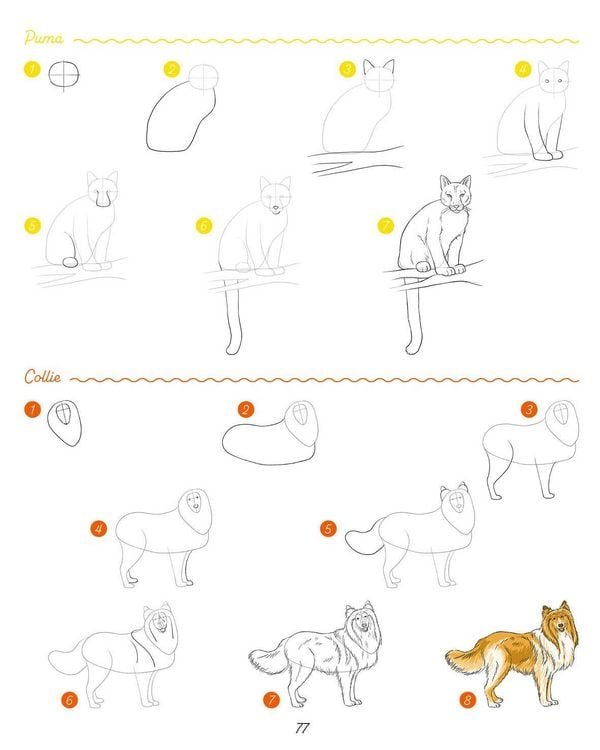 Puma

1
2
3
4
5
6
7

Collie

1
2
3
4
5
6
7
8

77