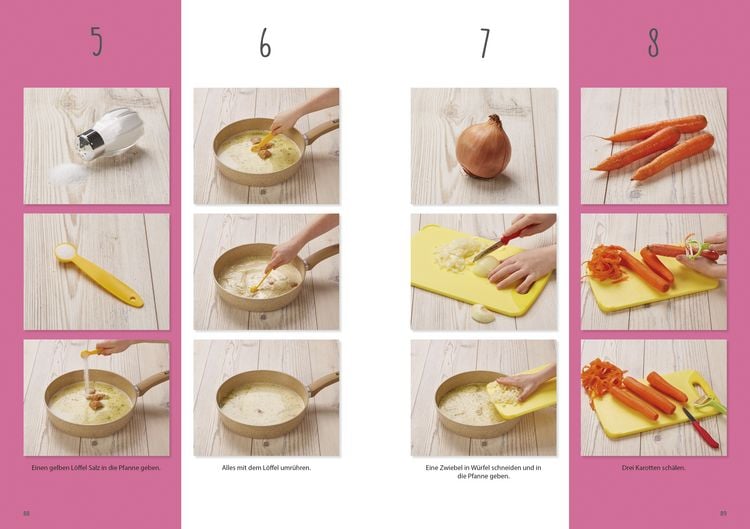 5

Einen gelben Löffel Salz in die Pfanne geben.

88

6

Alles mit dem Löffel umrühren.

7

Eine Zwiebel in Würfel schneiden und in die Pfanne geben.

8

Drei Karotten schälen.

89