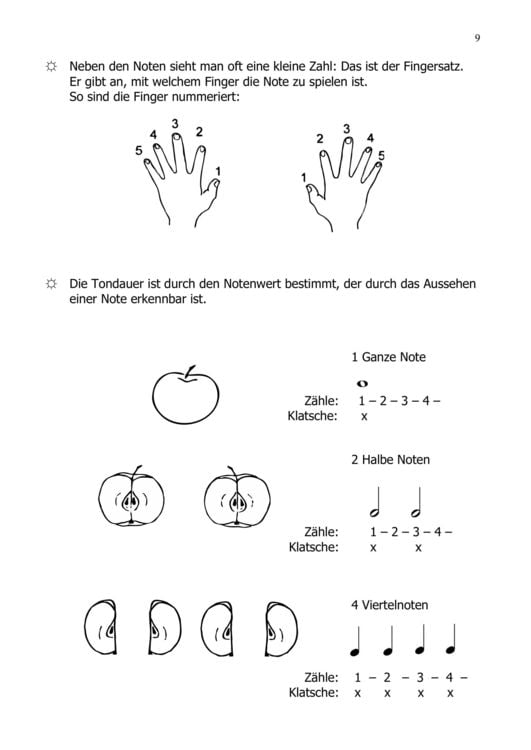 9

☼ Neben den Noten sieht man oft eine kleine Zahl: Das ist der Fingersatz. Er gibt an, mit welchem Finger die Note zu spielen ist. So sind die Finger nummeriert:

5 4 3 2 1

1 2 3 4 5

☼ Die Tondauer ist durch den Notenwert bestimmt, der durch das Aussehen einer Note erkennbar ist.

1 Ganze Note

Zähle: 1 – 2 – 3 – 4 –
Klatsche: x

2 Halbe Noten

Zähle: 1 – 2 – 3 – 4 –
Klatsche: x x

4 Viertelnoten

Zähle: 1 – 2 – 3 – 4 –
Klatsche: x x x x