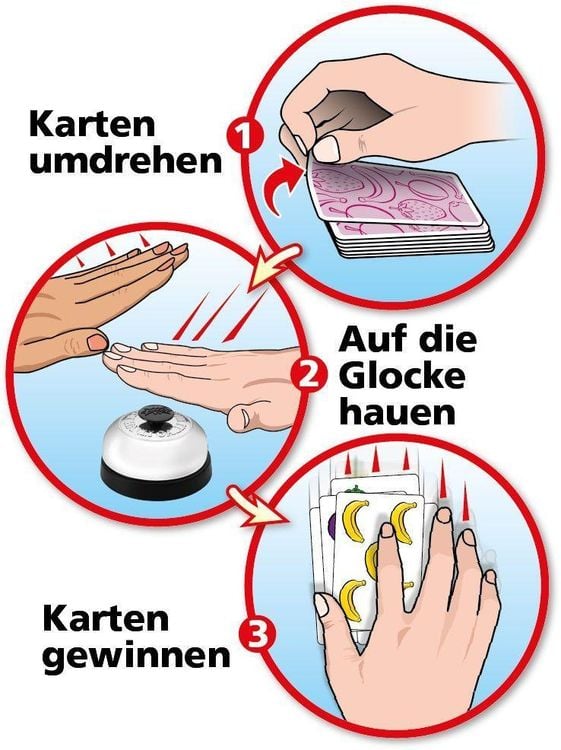 Karten umdrehen
1

2
Auf die Glocke hauen

Karten gewinnen
3