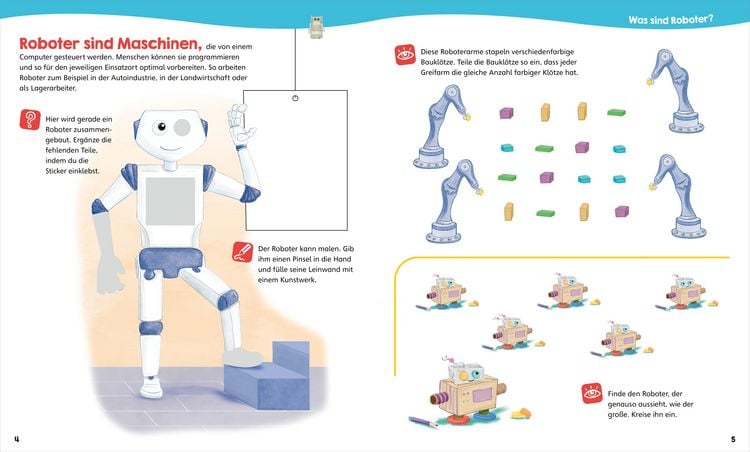 Was sind Roboter?

Roboter sind Maschinen, die von einem Computer gesteuert werden. Menschen können sie programmieren und so für den jeweiligen Einsatzort optimal vorbereiten. So arbeiten Roboter zum Beispiel in der Autoindustrie, in der Landwirtschaft oder als Lagerarbeiter.

Hier wird gerade ein Roboter zusammengebaut. Ergänze die fehlenden Teile, indem du die Sticker einklebst.

Der Roboter kann malen. Gib ihm einen Pinsel in die Hand und fülle seine Leinwand mit einem Kunstwerk.

Diese Roboterarme stapeln verschiedenfarbige Bauklötze. Teile die Bauklötze so ein, dass jeder Greifarm die gleiche Anzahl farbiger Klötze hat.

Finde den Roboter, der genauso aussieht, wie der große. Kreise ihn ein.

4

5