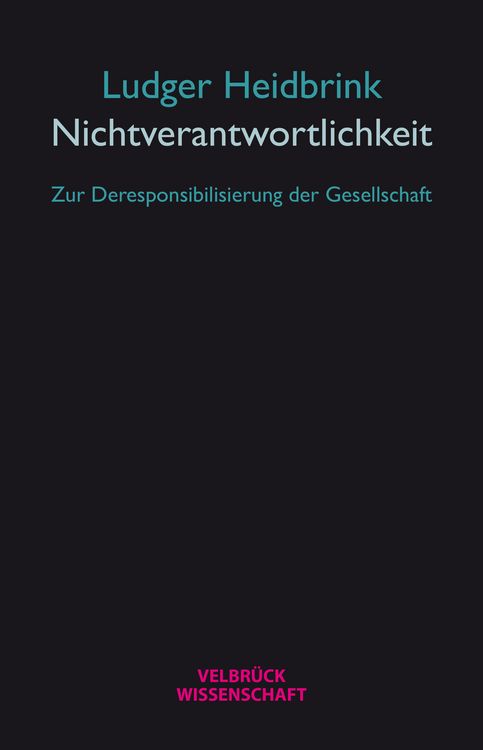 Ludger Heidbrink
Nichtverantwortlichkeit

Zur Deresponsibilisierung der Gesellschaft

VELBRÜCK
WISSENSCHAFT