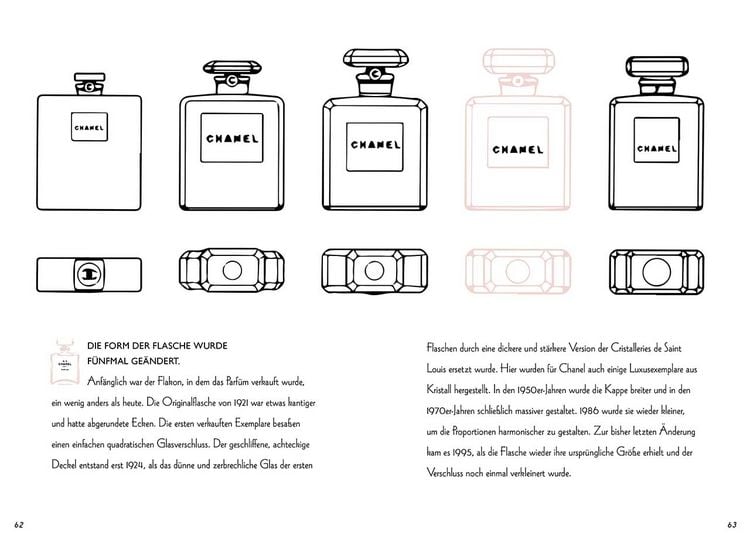 CHANEL

CHANEL

CHANEL

CHANEL

CHANEL

DIE FORM DER FLASCHE WURDE FÜNFMAL GEÄNDERT.

Anfänglich war der Flakon, in dem das Parfüm verkauft wurde, ein wenig anders als heute. Die Originalflasche von 1921 war etwas kantiger und hatte abgerundete Ecken. Die ersten verkauften Exemplare besaßen einen einfachen quadratischen Glasverschluss. Der geschliffene, achteckige Deckel entstand erst 1924, als das dünne und zerbrechliche Glas der ersten Flaschen durch eine dickere und stärkere Version der Cristalleries de Saint Louis ersetzt wurde. Hier wurden für Chanel auch einige Luxusexemplare aus Kristall hergestellt. In den 1950er-Jahren wurde die Kappe breiter und in den 1970er-Jahren schließlich massiver gestaltet. 1986 wurde sie wieder kleiner, um die Proportionen harmonischer zu gestalten. Zur bisher letzten Änderung kam es 1995, als die Flasche wieder ihre ursprüngliche Größe erhielt und der Verschluss noch einmal verkleinert wurde.

62

63