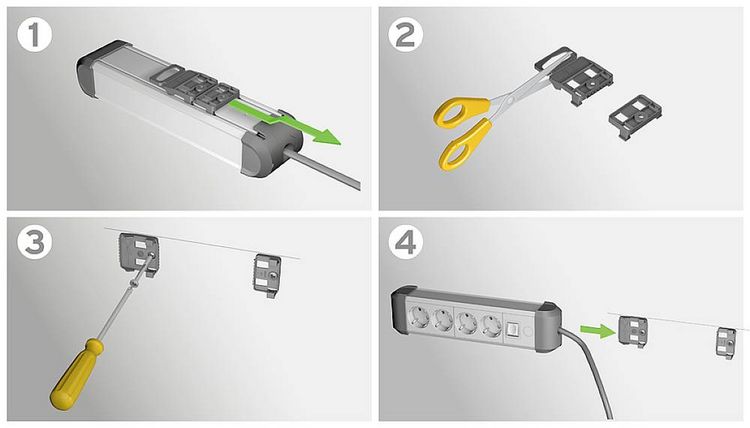 1

2

3

4