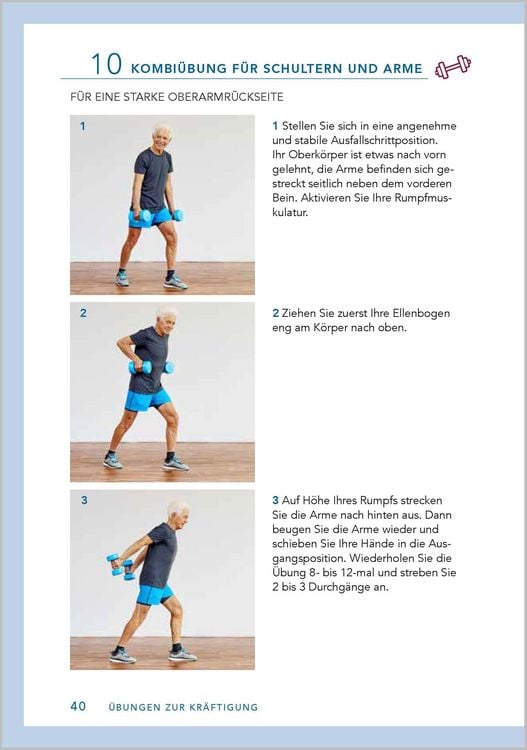 10 KOMBIÜBUNG FÜR SCHULTERN UND ARME

FÜR EINE STARKE OBERARMRÜCKSEITE

1

1 Stellen Sie sich in eine angenehme und stabile Ausfallschrittposition. Ihr Oberkörper ist etwas nach vorn gelehnt, die Arme befinden sich gestreckt seitlich neben dem vorderen Bein. Aktivieren Sie Ihre Rumpfmuskulatur.

2

2 Ziehen Sie zuerst Ihre Ellenbogen eng am Körper nach oben.

3

3 Auf Höhe Ihres Rumpfs strecken Sie die Arme nach hinten aus. Dann beugen Sie die Arme wieder und schieben Sie Ihre Hände in die Ausgangsposition. Wiederholen Sie die Übung 8- bis 12-mal und streben Sie 2 bis 3 Durchgänge an.

40 ÜBUNGEN ZUR KRÄFTIGUNG