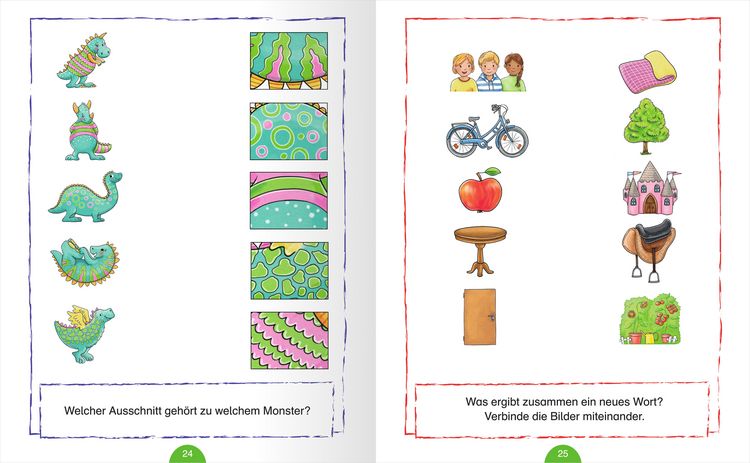 Welcher Ausschnitt gehört zu welchem Monster?

24

Was ergibt zusammen ein neues Wort?
Verbinde die Bilder miteinander.

25