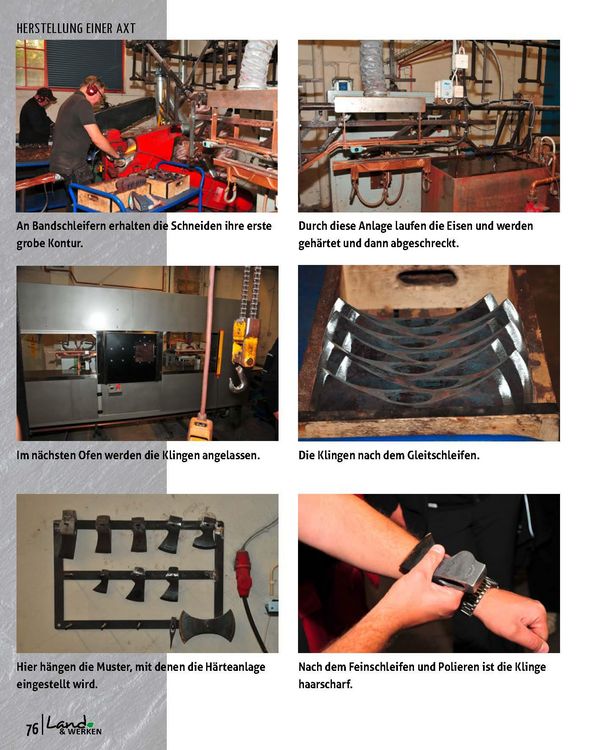 HERSTELLUNG EINER AXT

An Bandschleifern erhalten die Schneiden ihre erste grobe Kontur.

Durch diese Anlage laufen die Eisen und werden gehärtet und dann abgeschreckt.

Im nächsten Ofen werden die Klingen angelassen.

Die Klingen nach dem Gleitschleifen.

Hier hängen die Muster, mit denen die Härteanlage eingestellt wird.

Nach dem Feinschleifen und Polieren ist die Klinge haarscharf.

76 | Land & WERKEN