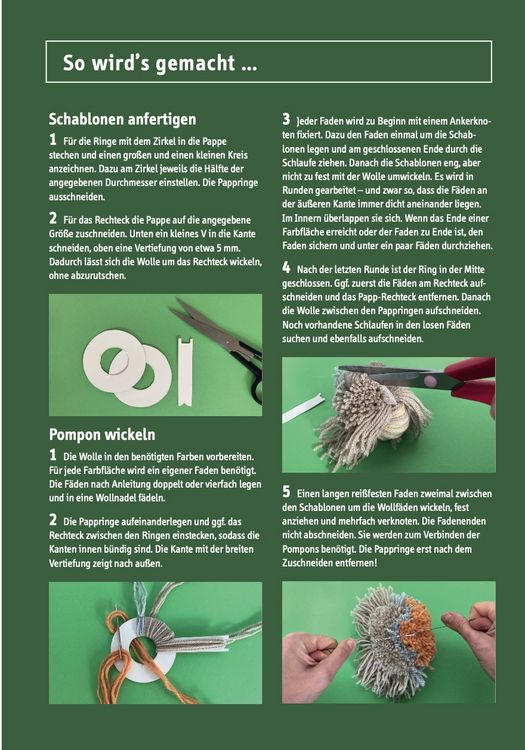 So wird's gemacht ...

Schablonen anfertigen

1 Für die Ringe mit dem Zirkel in die Pappe stechen und einen großen und einen kleinen Kreis anzeichnen. Dazu am Zirkel jeweils die Hälfte der angegebenen Durchmesser einstellen. Die Pappringe ausschneiden.

2 Für das Rechteck die Pappe auf die angegebene Größe zuschneiden. Unten ein kleines V in die Kante schneiden, oben eine Vertiefung von etwa 5 mm. Dadurch lässt sich die Wolle um das Rechteck wickeln, ohne abzurutschen.

Pompon wickeln

1 Die Wolle in den benötigten Farben vorbereiten. Für jede Farbfläche wird ein eigener Faden benötigt. Die Fäden nach Anleitung doppelt oder vierfach legen und in eine Wollnadel fädeln.

2 Die Pappringe aufeinanderlegen und ggf. das Rechteck zwischen den Ringen einstecken, sodass die Kanten innen bündig sind. Die Kante mit der breiten Vertiefung zeigt nach außen.

3 Jeder Faden wird zu Beginn mit einem Ankerknoten fixiert. Dazu den Faden einmal um die Schablonen legen und am geschlossenen Ende durch die Schlaufe ziehen. Danach die Schablonen eng, aber nicht zu fest mit der Wolle umwickeln. Es wird in Runden gearbeitet – und zwar so, dass die Fäden an der äußeren Kante immer dicht aneinander liegen. Im Innern überlappen sie sich. Wenn das Ende einer Farbfläche erreicht oder der Faden zu Ende ist, den Faden sichern und unter ein paar Fäden durchziehen.

4 Nach der letzten Runde ist der Ring in der Mitte geschlossen. Ggf. zuerst die Fäden am Rechteck aufschneiden und das Papp-Rechteck entfernen. Danach die Wolle zwischen den Pappringen aufschneiden. Noch vorhandene Schlaufen in den losen Fäden suchen und ebenfalls aufschneiden.

5 Einen langen reißfesten Faden zweimal zwischen den Schablonen um die Wollfäden wickeln, fest anziehen und mehrfach verknoten. Die Fadenenden nicht abschneiden. Sie werden zum Verbinden der Pompons benötigt. Die Pappringe erst nach dem Zuschneiden entfernen!