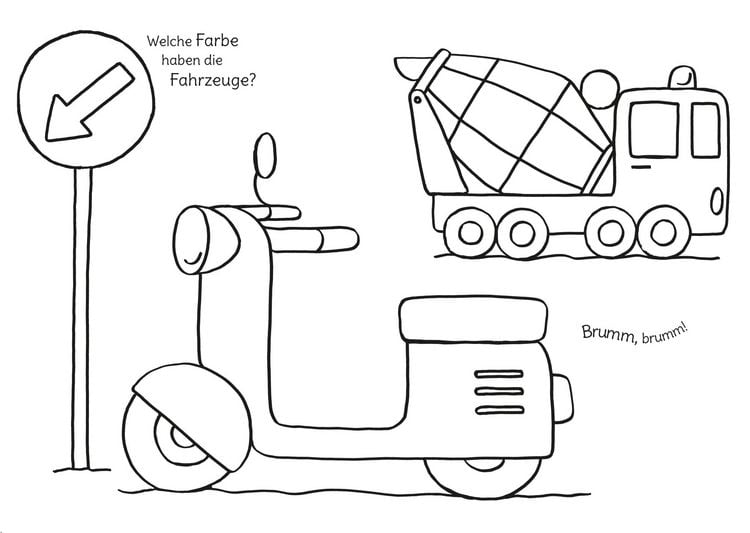 Welche Farbe haben die Fahrzeuge?

Brumm, brumm!