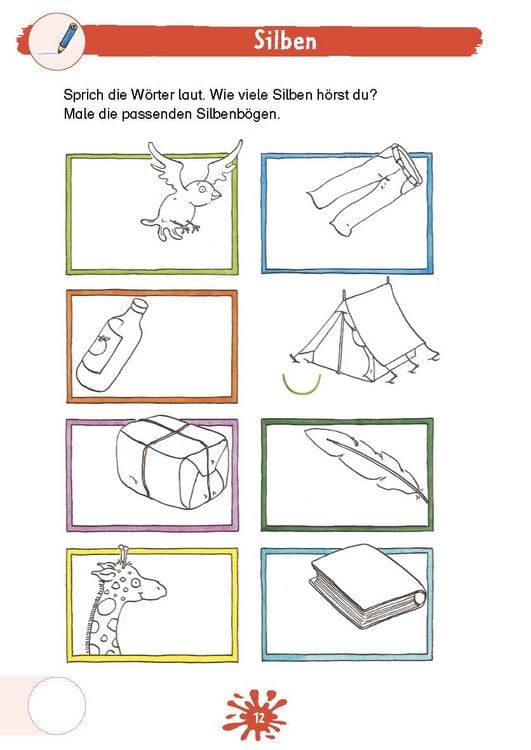 Silben

Sprich die Wörter laut. Wie viele Silben hörst du?
Male die passenden Silbenbögen.

12