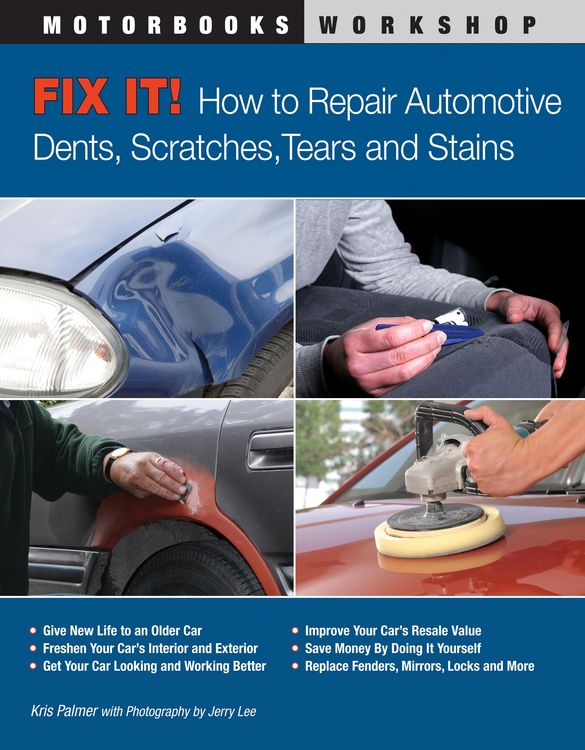 MOTORBOOKS WORKSHOP

FIX IT! How to Repair Automotive Dents, Scratches, Tears and Stains

• Give New Life to an Older Car
• Freshen Your Car's Interior and Exterior
• Get Your Car Looking and Working Better

• Improve Your Car's Resale Value
• Save Money By Doing It Yourself
• Replace Fenders, Mirrors, Locks and More

Kris Palmer with Photography by Jerry Lee