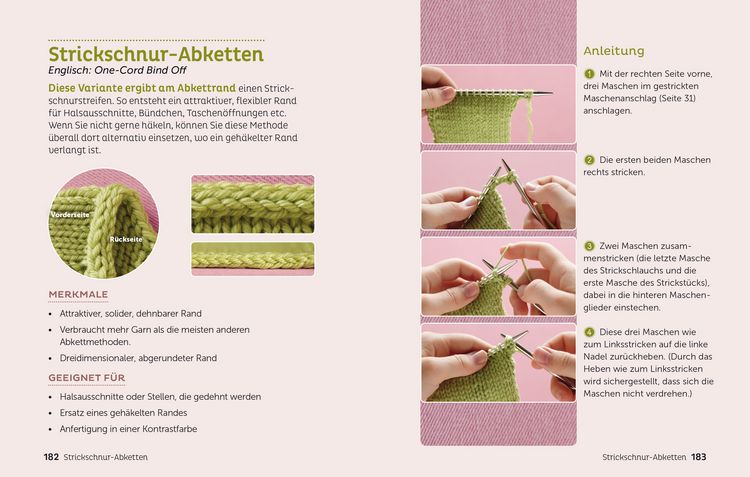 Strickschnur-Abketten

Englisch: One-Cord Bind Off

Diese Variante ergibt am Abkettrand einen Strickschnurstreifen. So entsteht ein attraktiver, flexibler Rand für Halsausschnitte, Bündchen, Taschenöffnungen etc. Wenn Sie nicht gerne häkeln, können Sie diese Methode überall dort alternativ einsetzen, wo ein gehäkelter Rand verlangt ist.

Vorderseite

Rückseite

MERKMALE

• Attraktiver, solider, dehnbarer Rand
• Verbraucht mehr Garn als die meisten anderen Abkettmethoden.
• Dreidimensionaler, abgerundeter Rand

GEEIGNET FÜR

• Halsausschnitte oder Stellen, die gedehnt werden
• Ersatz eines gehäkelten Randes
• Anfertigung in einer Kontrastfarbe

182 Strickschnur-Abketten

Anleitung

1 Mit der rechten Seite vorne, drei Maschen im gestrickten Maschenanschlag (Seite 31) anschlagen.

2 Die ersten beiden Maschen rechts stricken.

3 Zwei Maschen zusammenstricken (die letzte Masche des Strickschlauchs und die erste Masche des Strickstücks), dabei in die hinteren Maschenglieder einstechen.

4 Diese drei Maschen wie zum Linksstricken auf die linke Nadel zurückheben. (Durch das Heben wie zum Linksstricken wird sichergestellt, dass sich die Maschen nicht verdrehen.)

Strickschnur-Abketten 183