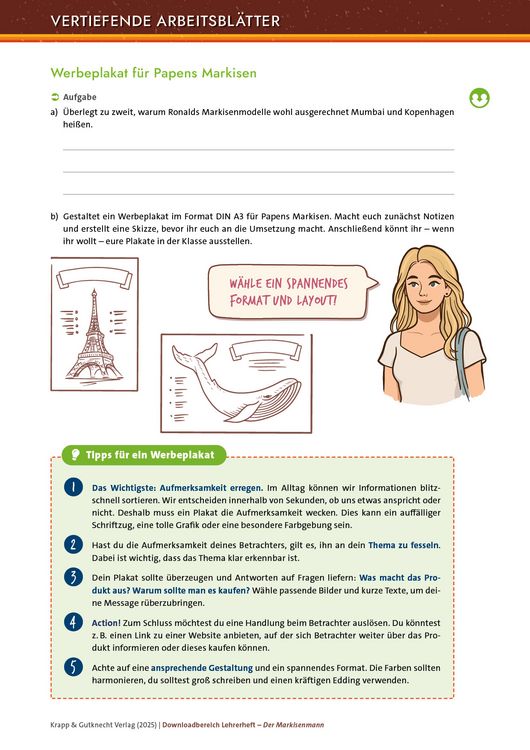 VERTIEFENDE ARBEITSBLÄTTER

Werbeplakat für Papens Markisen

Aufgabe

a) Überlegt zu zweit, warum Ronalds Markisenmodelle wohl ausgerechnet Mumbai und Kopenhagen heißen.

b) Gestaltet ein Werbeplakat im Format DIN A3 für Papens Markisen. Macht euch zunächst Notizen und erstellt eine Skizze, bevor ihr euch an die Umsetzung macht. Anschließend könnt ihr – wenn ihr wollt – eure Plakate in der Klasse ausstellen.

WÄHLE EIN SPANNENDES FORMAT UND LAYOUT!

Tipps für ein Werbeplakat

1 Das Wichtigste: Aufmerksamkeit erregen. Im Alltag können wir Informationen blitzschnell sortieren. Wir entscheiden innerhalb von Sekunden, ob uns etwas anspricht oder nicht. Deshalb muss ein Plakat die Aufmerksamkeit wecken. Dies kann ein auffälliger Schriftzug, eine tolle Grafik oder eine besondere Farbgebung sein.

2 Hast du die Aufmerksamkeit deines Betrachters, gilt es, ihn an dein Thema zu fesseln. Dabei ist wichtig, dass das Thema klar erkennbar ist.

3 Dein Plakat sollte überzeugen und Antworten auf Fragen liefern: Was macht das Produkt aus? Warum sollte man es kaufen? Wähle passende Bilder und kurze Texte, um deine Message rüberzubringen.

4 Action! Zum Schluss möchtest du eine Handlung beim Betrachter auslösen. Du könntest z. B. einen Link zu einer Website anbieten, auf der sich Betrachter weiter über das Produkt informieren oder dieses kaufen können.

5 Achte auf eine ansprechende Gestaltung und ein spannendes Format. Die Farben sollten harmonieren, du solltest groß schreiben und einen kräftigen Edding verwenden.

Krapp & Gutknecht Verlag (2025) | Downloadbereich Lehrerheft – Der Markisenmann