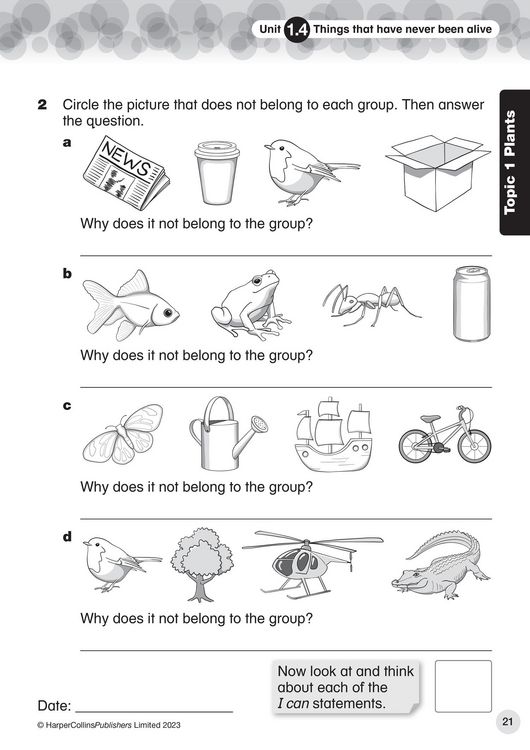 Unit 1.4 Things that have never been alive

Topic 1 Plants

2 Circle the picture that does not belong to each group. Then answer the question.

a

NEWS

Why does it not belong to the group?

____

b

Why does it not belong to the group?

____

c

Why does it not belong to the group?

____

d

Why does it not belong to the group?

____

Now look at and think about each of the I can statements.

Date: ____

© HarperCollinsPublishers Limited 2023

21