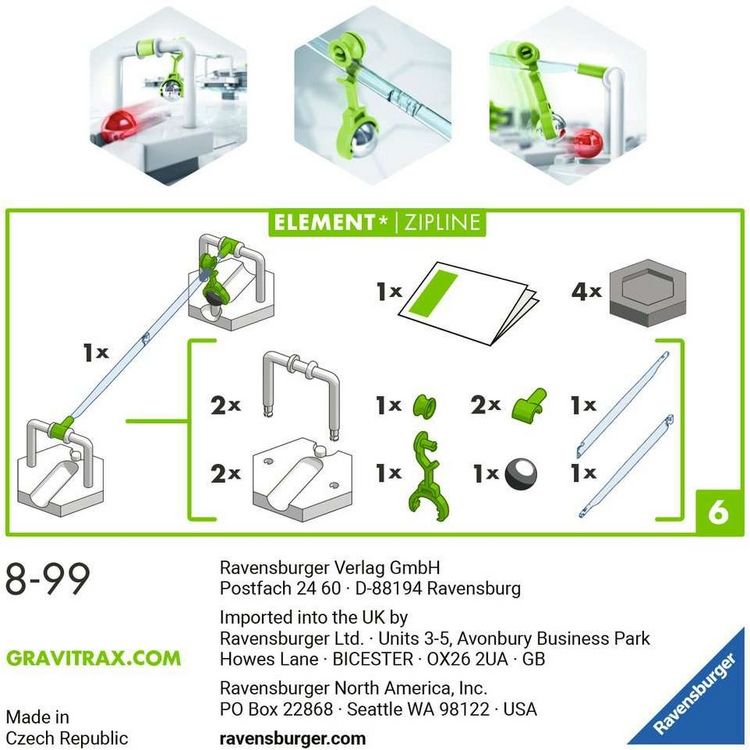 ELEMENT* | ZIPLINE

1x

1x

4x

2x

1x

2x

1x

2x

1x

1x

1x

6

8-99

GRAVITRAX.COM

Made in
Czech Republic

Ravensburger Verlag GmbH
Postfach 24 60 · D-88194 Ravensburg

Imported into the UK by
Ravensburger Ltd. · Units 3-5, Avonbury Business Park
Howes Lane · BICESTER · OX26 2UA · GB

Ravensburger North America, Inc.
PO Box 22868 · Seattle WA 98122 · USA

ravensburger.com

Ravensburger