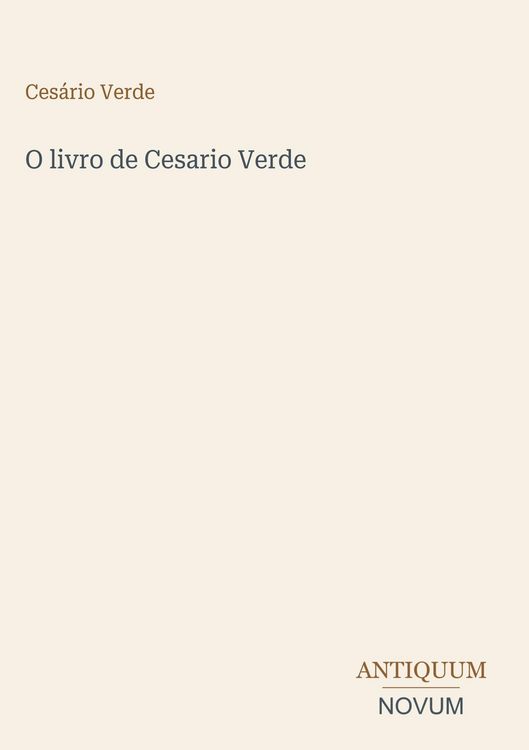 Cesário Verde

O livro de Cesario Verde

ANTIQUUM
NOVUM