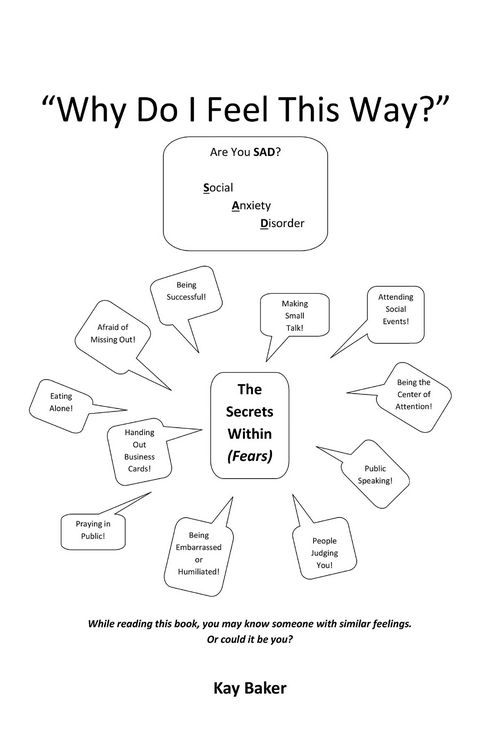 "Why Do I Feel This Way?"

Are You SAD?

Social
Anxiety
Disorder

Being
Successful!

Making
Small
Talk!

Attending
Social
Events!

Afraid of
Missing Out!

Eating
Alone!

The
Secrets
Within
(Fears)

Being the
Center of
Attention!

Handing
Out
Business
Cards!

Public
Speaking!

Praying in
Public!

Being
Embarrassed
or
Humiliated!

People
Judging
You!

While reading this book, you may know someone with similar feelings.
Or could it be you?

Kay Baker