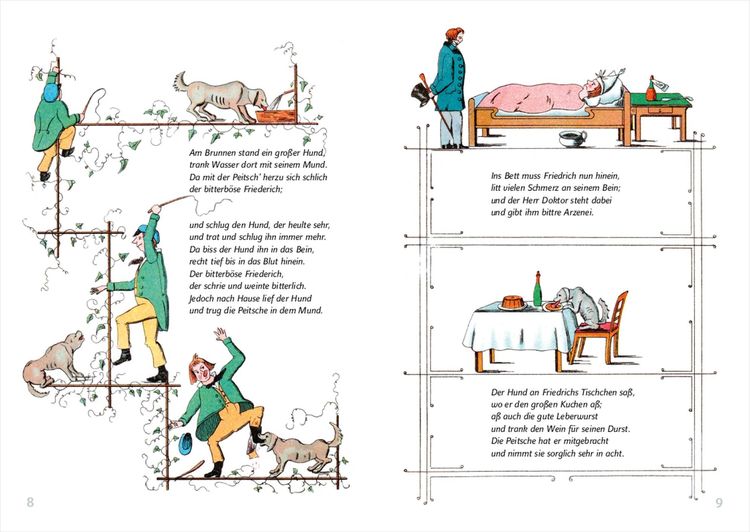 Am Brunnen stand ein großer Hund, trank Wasser dort mit seinem Mund. Da mit der Peitsch' herzu sich schlich der bitterböse Friederich;

und schlug den Hund, der heulte sehr, und trat und schlug ihn immer mehr. Da biss der Hund ihn in das Bein, recht tief bis in das Blut hinein. Der bitterböse Friederich, der schrie und weinte bitterlich. Jedoch nach Hause lief der Hund und trug die Peitsche in dem Mund.

8

Ins Bett muss Friedrich nun hinein, litt vielen Schmerz an seinem Bein; und der Herr Doktor steht dabei und gibt ihm bittre Arzenei.

Der Hund an Friedrichs Tischchen saß, wo er den großen Kuchen aß; aß auch die gute Leberwurst und trank den Wein für seinen Durst. Die Peitsche hat er mitgebracht und nimmt sie sorglich sehr in acht.

9