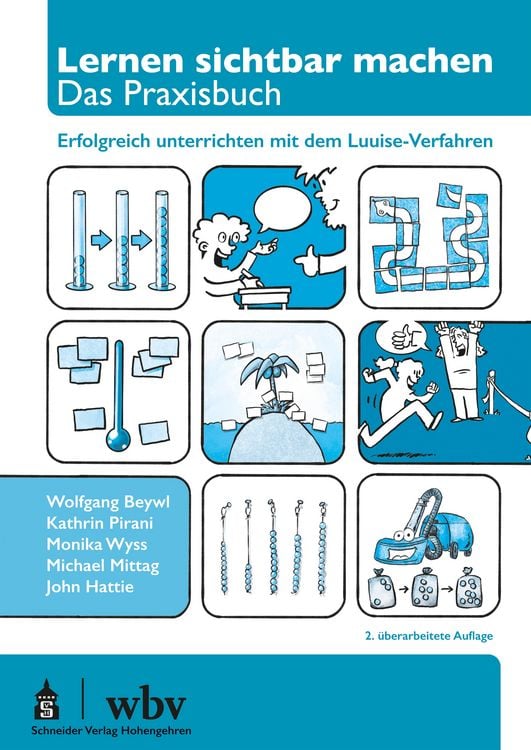 Lernen sichtbar machen
Das Praxisbuch

Erfolgreich unterrichten mit dem Luuise-Verfahren

Wolfgang Beywl
Kathrin Pirani
Monika Wyss
Michael Mittag
John Hattie

2. überarbeitete Auflage

wbv

Schneider Verlag Hohengehren