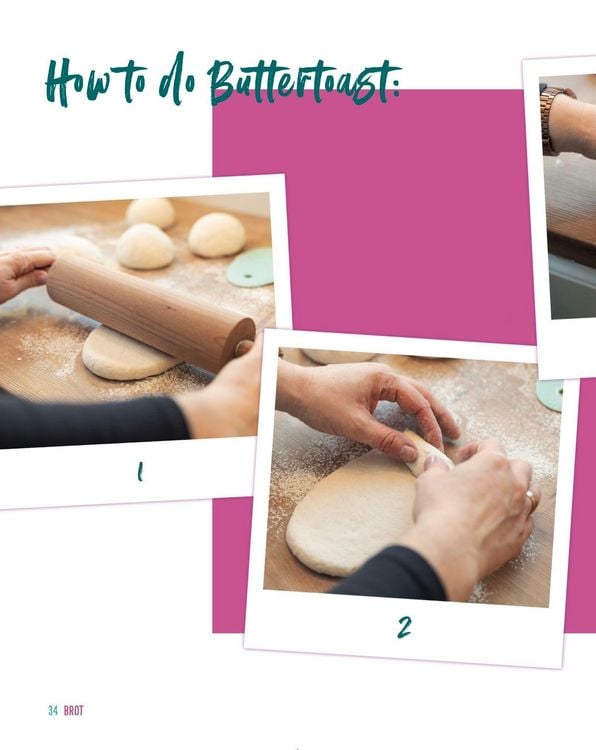 How to do Buttertoast:

1

2

34 BROT