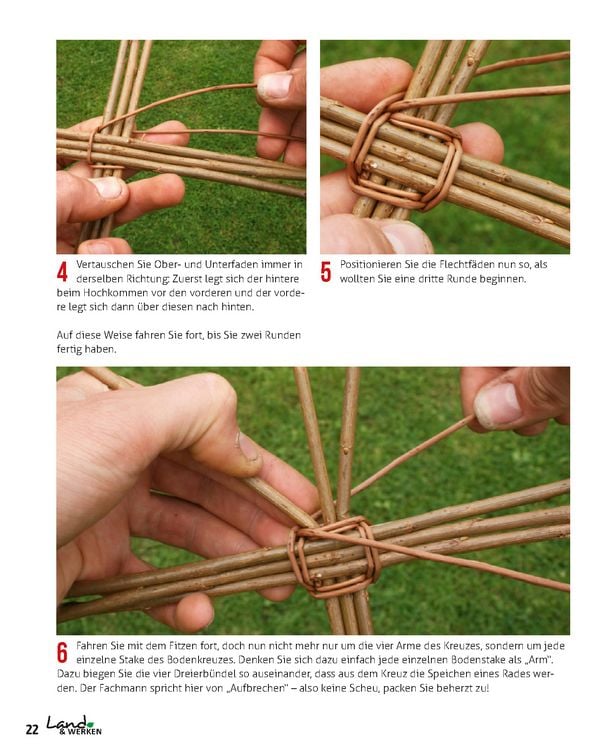 4 Vertauschen Sie Ober- und Unterfaden immer in derselben Richtung: Zuerst legt sich der hintere beim Hochkommen vor den vorderen und der vordere legt sich dann über diesen nach hinten.

Auf diese Weise fahren Sie fort, bis Sie zwei Runden fertig haben.

5 Positionieren Sie die Flechtfäden nun so, als wollten Sie eine dritte Runde beginnen.

6 Fahren Sie mit dem Fitzen fort, doch nun nicht mehr nur um die vier Arme des Kreuzes, sondern um jede einzelne Stake des Bodenkreuzes. Denken Sie sich dazu einfach jede einzelnen Bodenstake als „Arm". Dazu biegen Sie die vier Dreierbündel so auseinander, dass aus dem Kreuz die Speichen eines Rades werden. Der Fachmann spricht hier von „Aufbrechen" – also keine Scheu, packen Sie beherzt zu!

22 Land & WERKEN