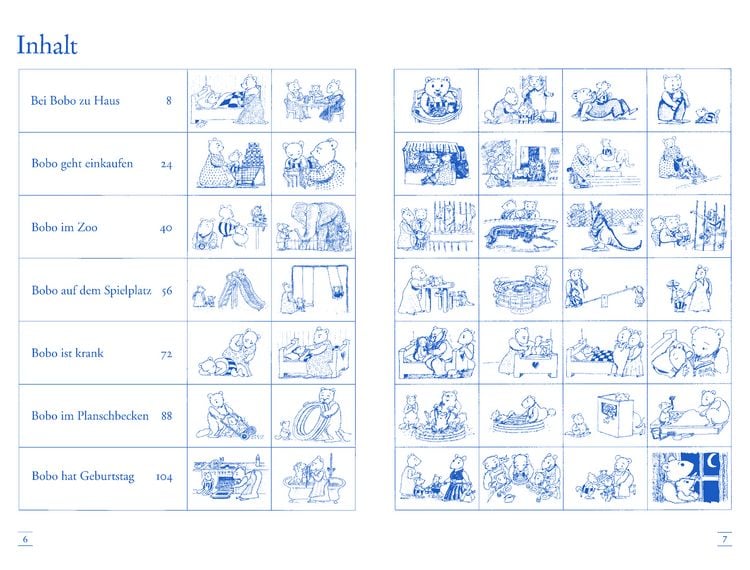 Inhalt

Bei Bobo zu Haus 8

Bobo geht einkaufen 24

Bobo im Zoo 40

Bobo auf dem Spielplatz 56

Bobo ist krank 72

Bobo im Planschbecken 88

Bobo hat Geburtstag 104

6

7