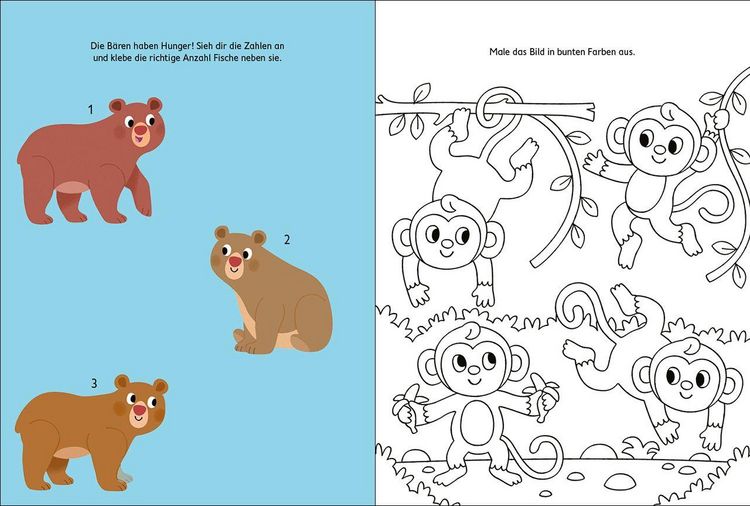 Die Bären haben Hunger! Sieh dir die Zahlen an und klebe die richtige Anzahl Fische neben sie.

1

2

3

Male das Bild in bunten Farben aus.