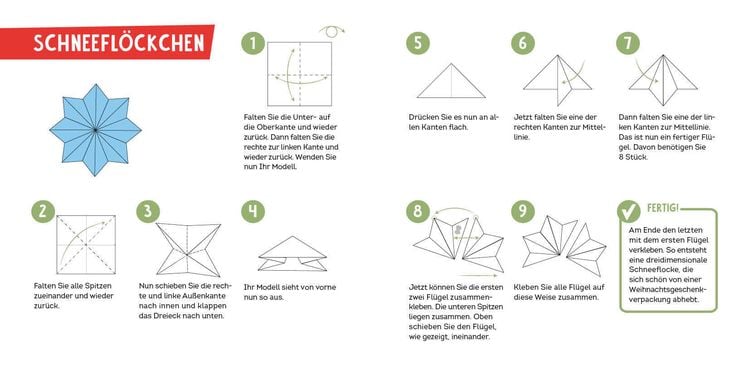 SCHNEEFLÖCKCHEN

1

Falten Sie die Unter- auf die Oberkante und wieder zurück. Dann falten Sie die rechte zur linken Kante und wieder zurück. Wenden Sie nun Ihr Modell.

2

Falten Sie alle Spitzen zueinander und wieder zurück.

3

Nun schieben Sie die rechte und linke Außenkante nach innen und klappen das Dreieck nach unten.

4

Ihr Modell sieht von vorne nun so aus.

5

Drücken Sie es nun an allen Kanten flach.

6

Jetzt falten Sie eine der rechten Kanten zur Mittellinie.

7

Dann falten Sie eine der linken Kanten zur Mittellinie. Das ist nun ein fertiger Flügel. Davon benötigen Sie 8 Stück.

8

Jetzt können Sie die ersten zwei Flügel zusammenkleben. Die unteren Spitzen liegen zusammen. Oben schieben Sie den Flügel, wie gezeigt, ineinander.

9

Kleben Sie alle Flügel auf diese Weise zusammen.

FERTIG!

Am Ende den letzten mit dem ersten Flügel verkleben. So entsteht eine dreidimensionale Schneeflocke, die sich schön von einer Weihnachtsgeschenkverpackung abhebt.